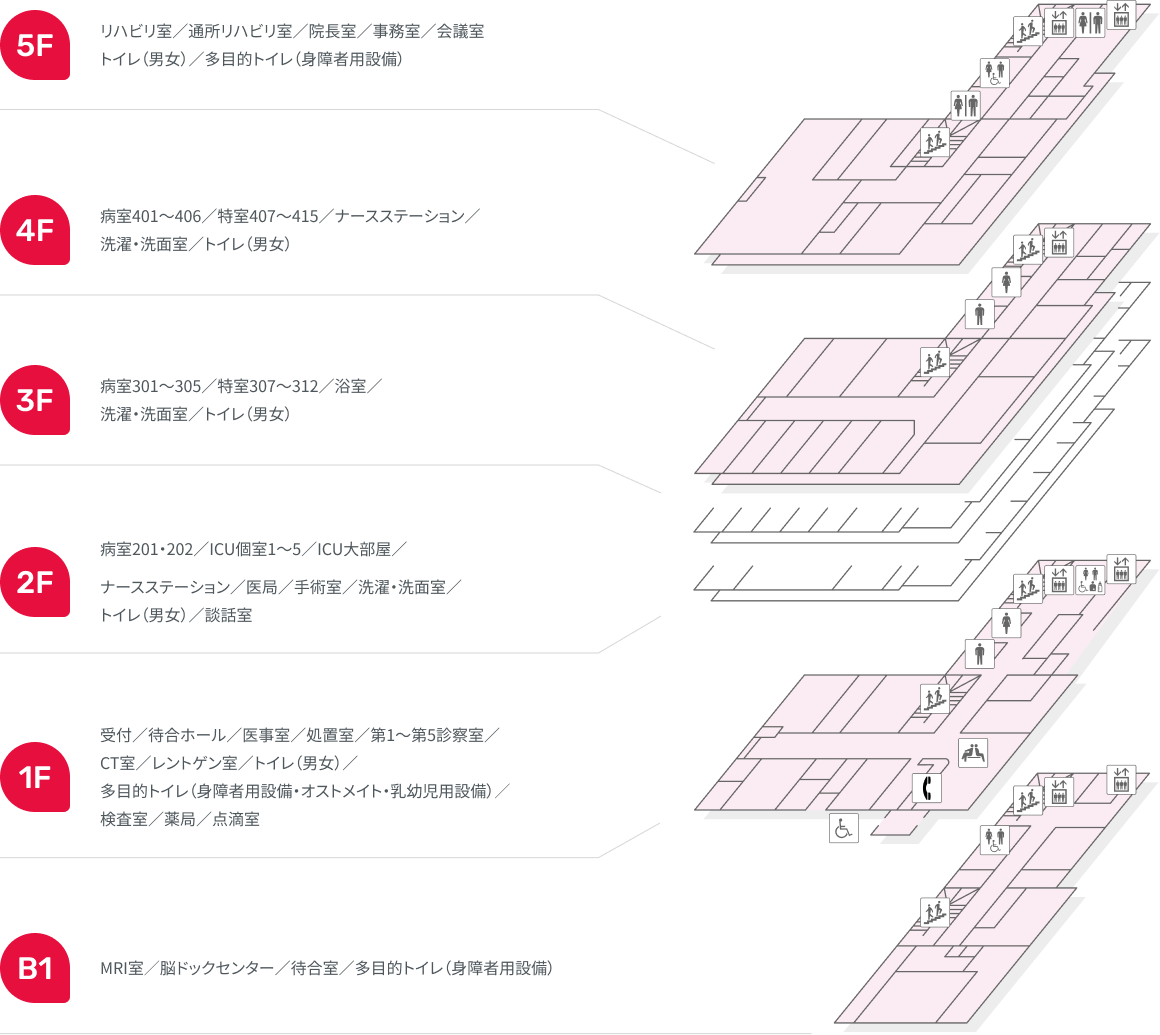 5F

リハビリ室／通所リハビリ室／院長室／事務室／会議室
トイレ（男女）／多目的トイレ（身障者用設備）

4F

病室401～406／特室407～415／ナースステーション／
洗濯・洗面室／トイレ（男女）

3F

病室301～305／特室307～312／浴室／
洗濯・洗面室／トイレ（男女）

2F

病室201・202／ICU個室1～5／ICU大部屋／

ナースステーション／医局／手術室／洗濯・洗面室／
トイレ（男女）／談話室

1F

受付／待合ホール／医事室／処置室／第1～第5診察室／
CT室／レントゲン室／トイレ（男女）／
多目的トイレ（身障者用設備・オストメイト・乳幼児用設備）／
検査室／薬局／点滴室

B1

MRI室／脳ドックセンター／待合室／多目的トイレ（身障者用設備）